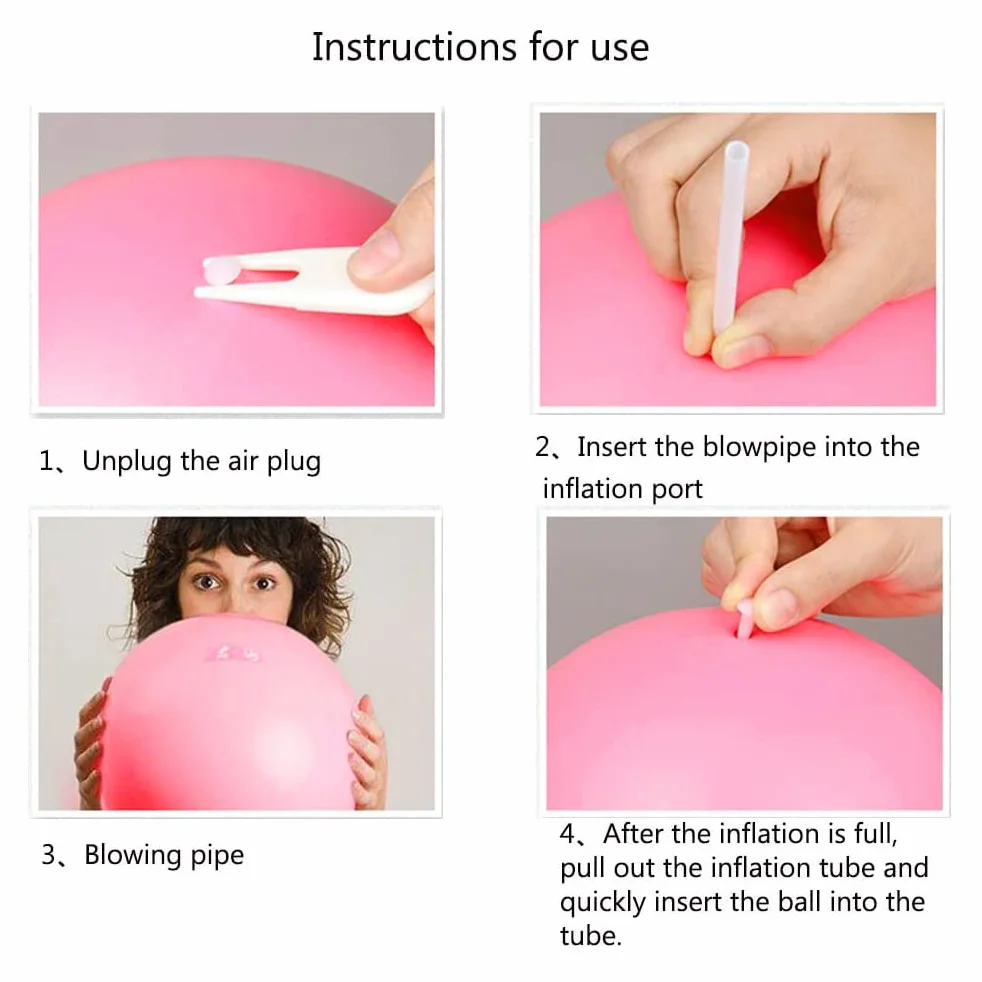 Instructions for use

1、Unplug the air plug

2、Insert the blowpipe into the inflation port

3、Blowing pipe

4、After the inflation is full, pull out the inflation tube and quickly insert the ball into the tube.