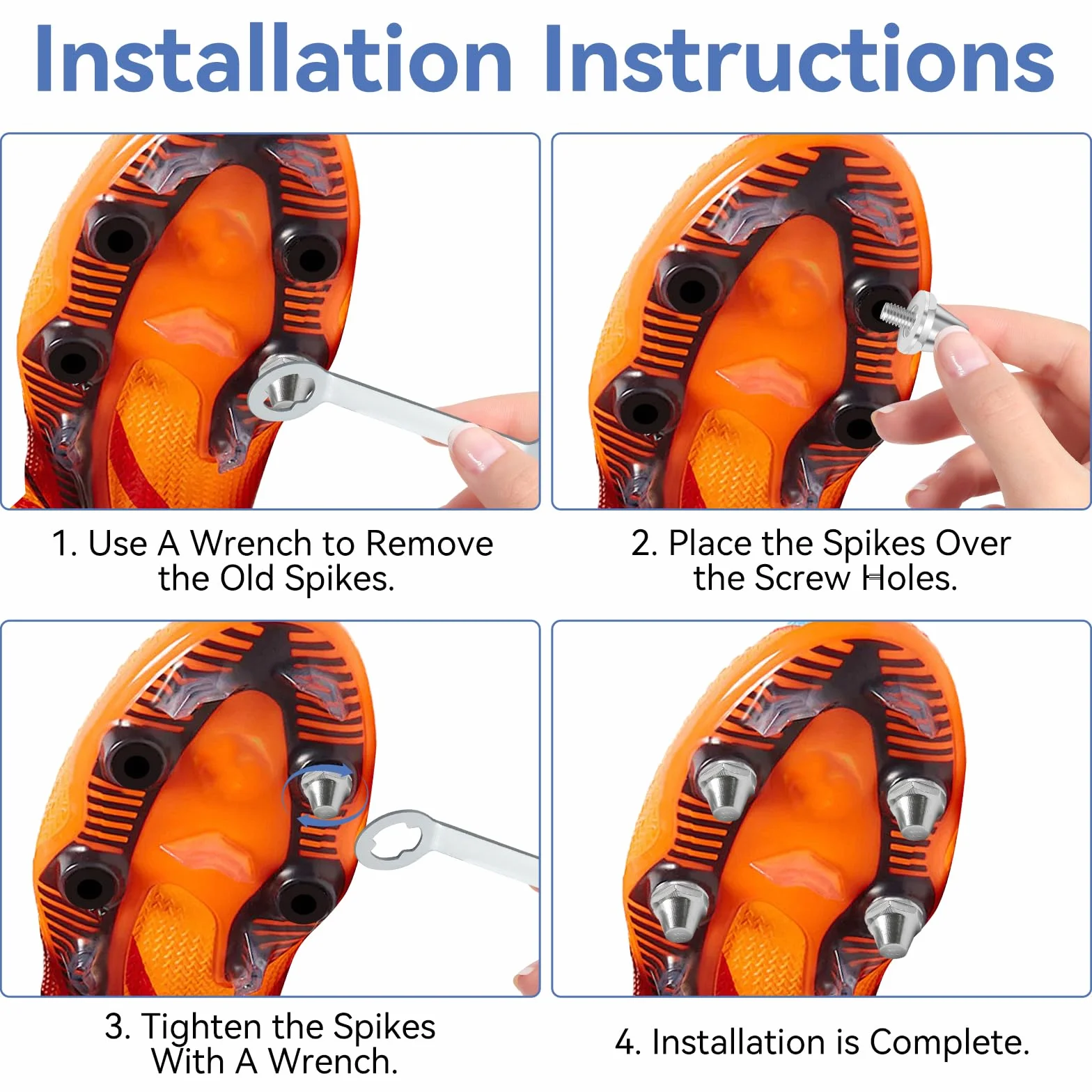 Installation Instructions

1. Use A Wrench to Remove the Old Spikes.

2. Place the Spikes Over the Screw Holes.

3. Tighten the Spikes With A Wrench.

4. Installation is Complete.