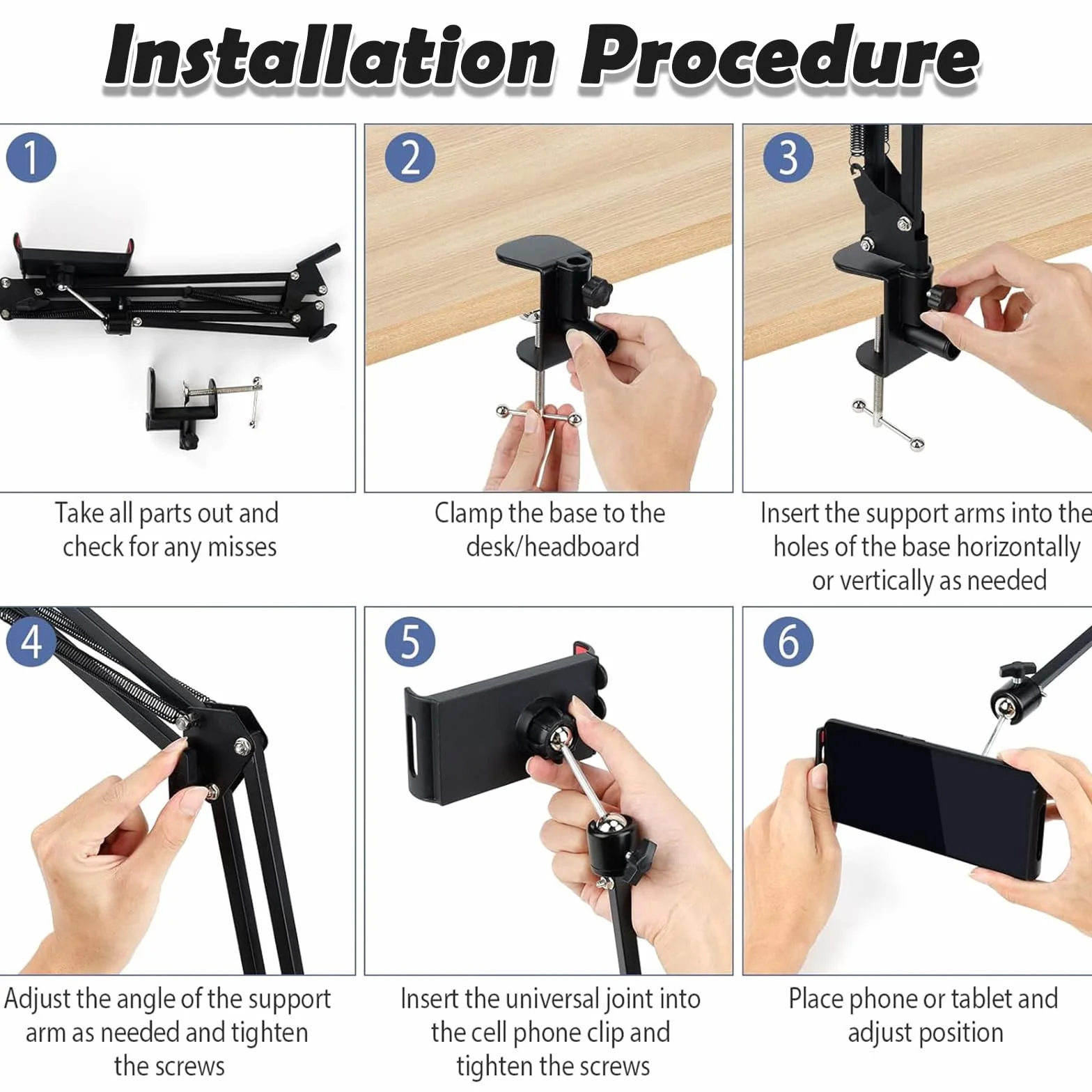 Installation Procedure

1

Take all parts out and check for any misses

2

Clamp the base to the desk/headboard

3

Insert the support arms into the holes of the base horizontally or vertically as needed

4

Adjust the angle of the support arm as needed and tighten the screws

5

Insert the universal joint into the cell phone clip and tighten the screws

6

Place phone or tablet and adjust position