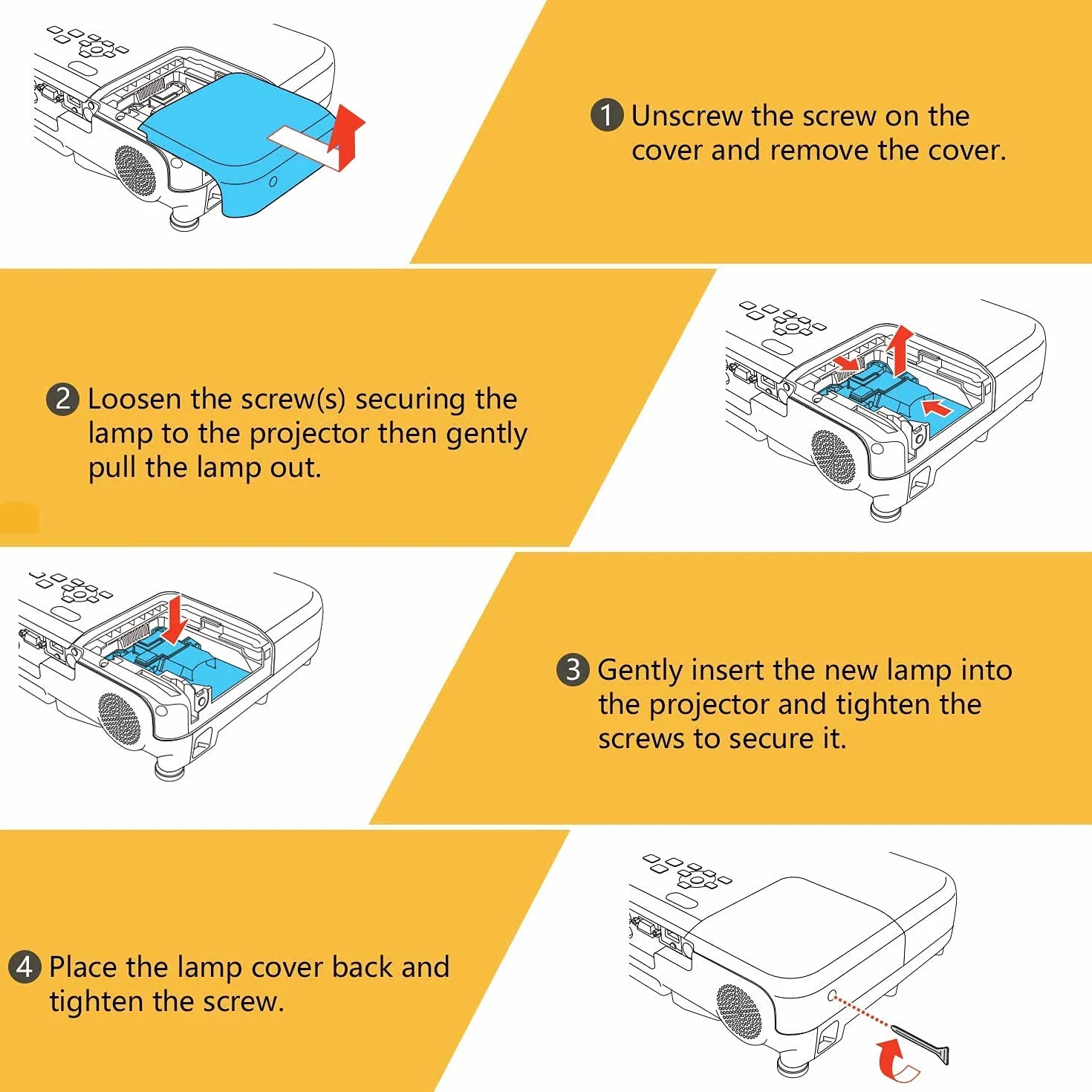 1 Unscrew the screw on the cover and remove the cover.

2 Loosen the screw(s) securing the lamp to the projector then gently pull the lamp out.

3 Gently insert the new lamp into the projector and tighten the screws to secure it.

4 Place the lamp cover back and tighten the screw.