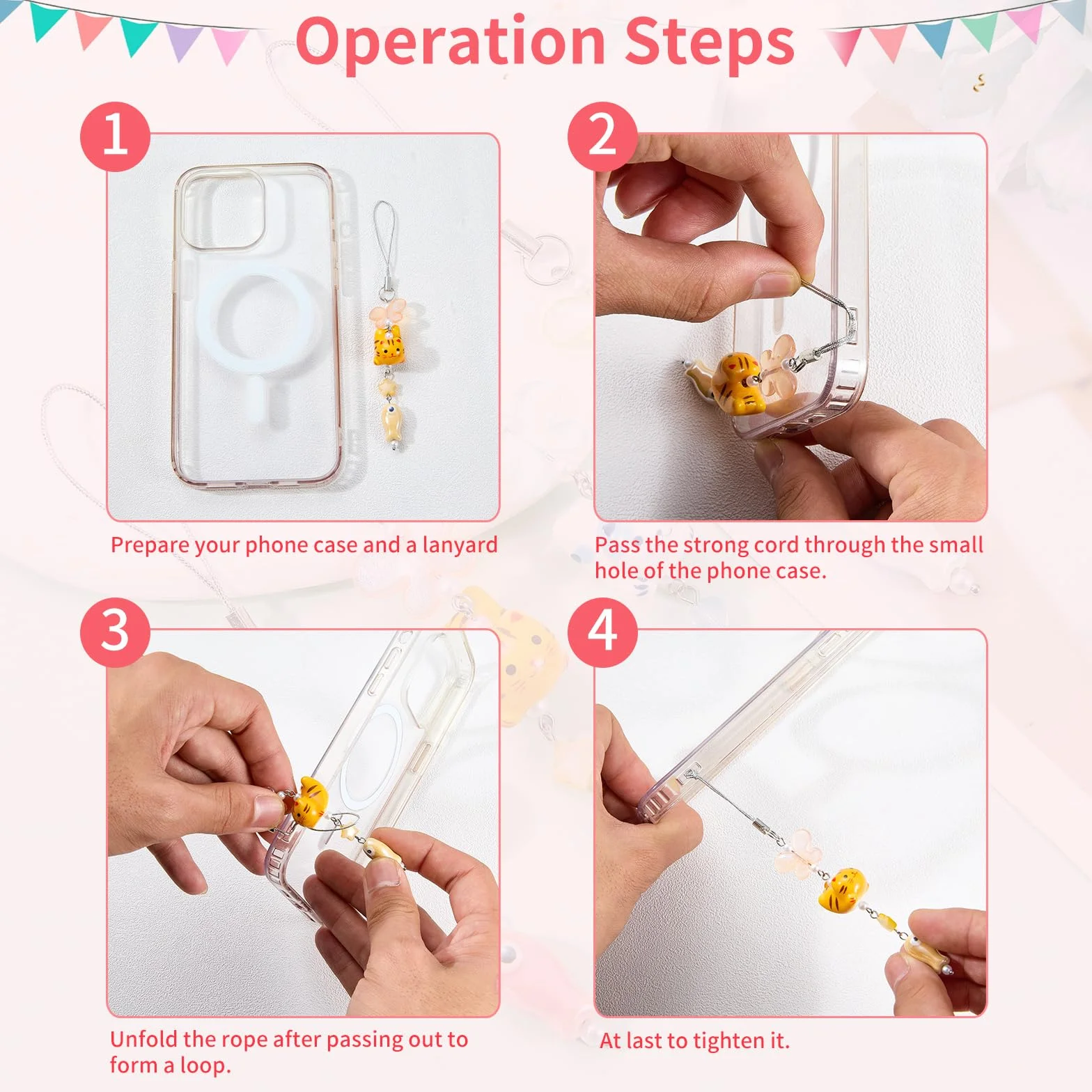 Operation Steps

1

Prepare your phone case and a lanyard

2

Pass the strong cord through the small hole of the phone case.

3

Unfold the rope after passing out to form a loop.

4

At last to tighten it.