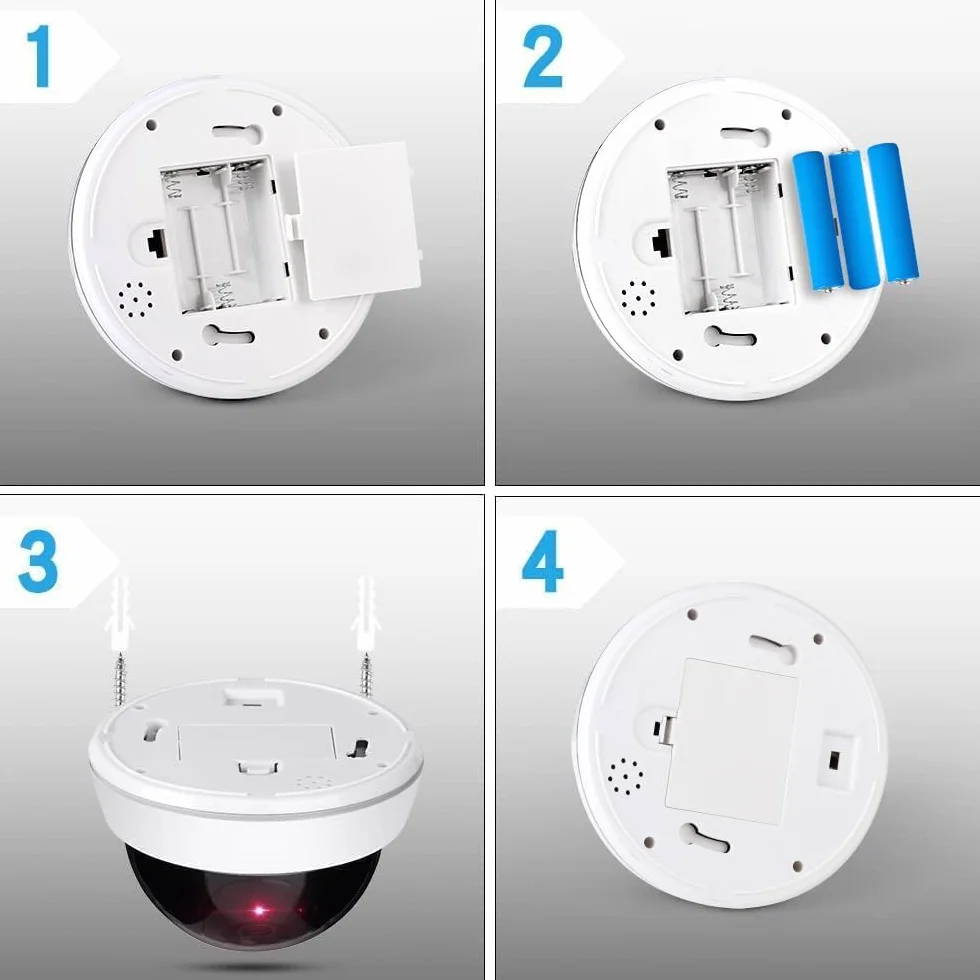 1

2

3

4