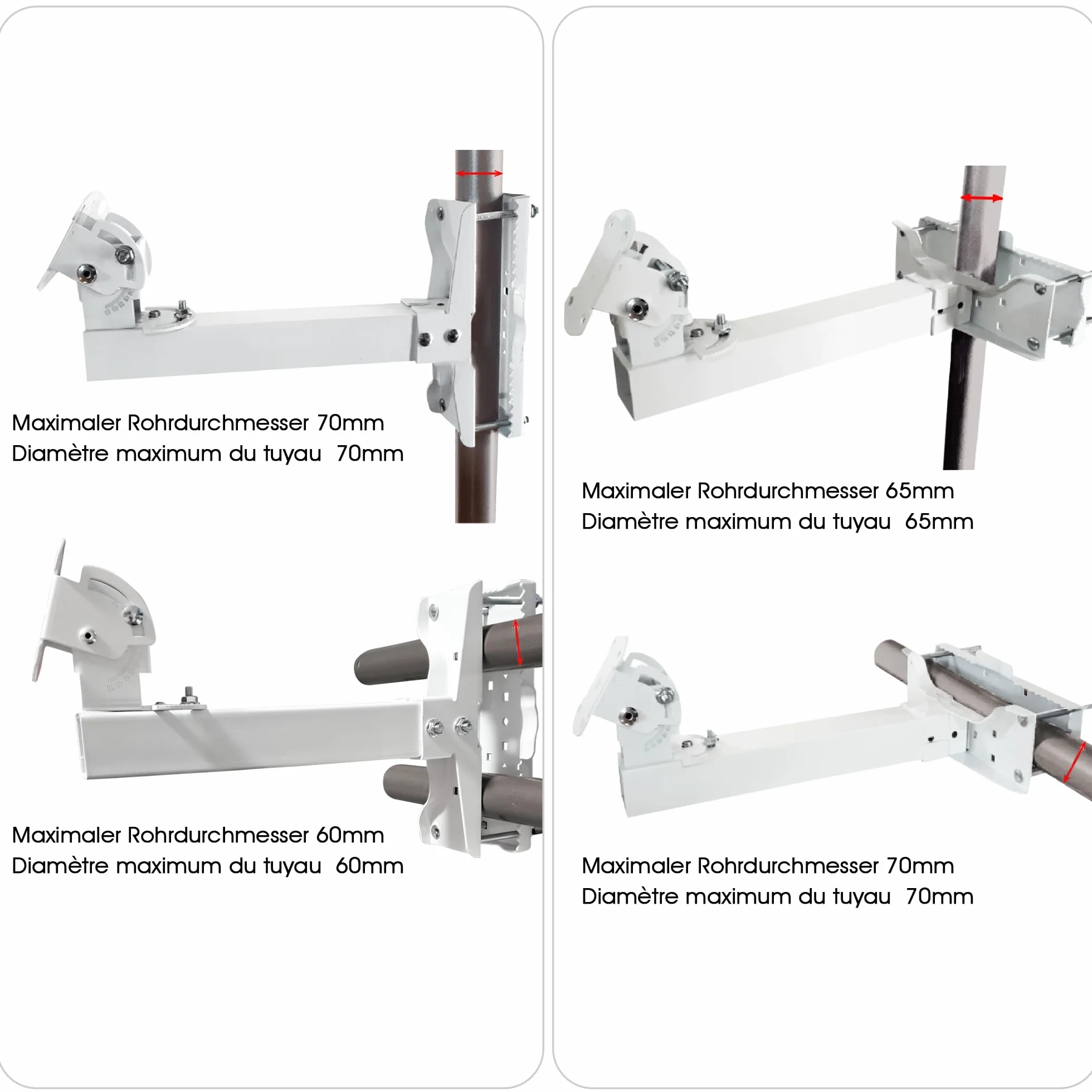 Maximaler Rohrdurchmesser 70mm
Diamètre maximum du tuyau 70mm

Maximaler Rohrdurchmesser 60mm
Diamètre maximum du tuyau 60mm

Maximaler Rohrdurchmesser 65mm
Diamètre maximum du tuyau 65mm

Maximaler Rohrdurchmesser 70mm
Diamètre maximum du tuyau 70mm