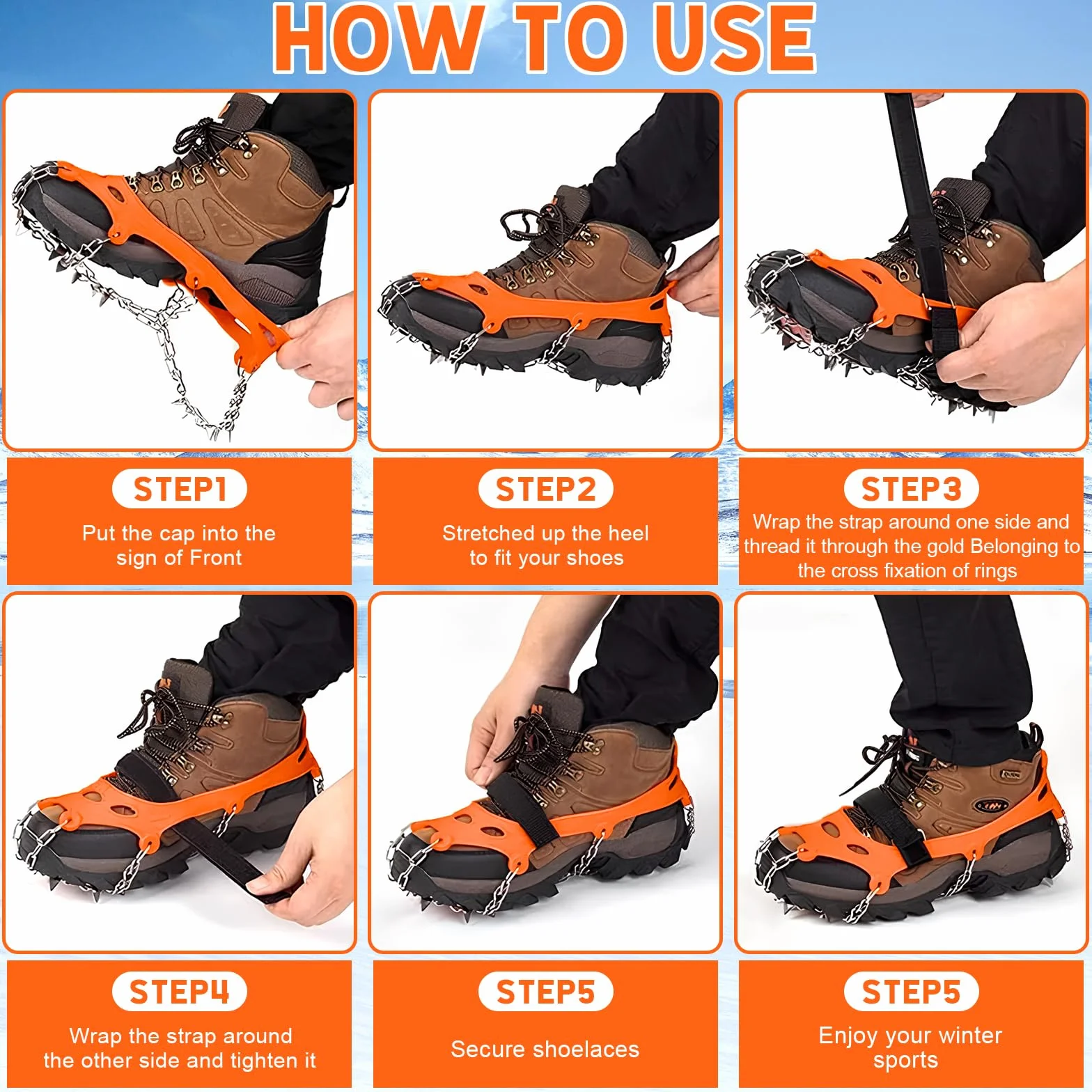 HOW TO USE

STEP1
Put the cap into the sign of Front

STEP2
Stretched up the heel to fit your shoes

STEP3
Wrap the strap around one side and thread it through the gold Belonging to the cross fixation of rings

STEP4
Wrap the strap around the other side and tighten it

STEP5
Secure shoelaces

STEP5
Enjoy your winter sports