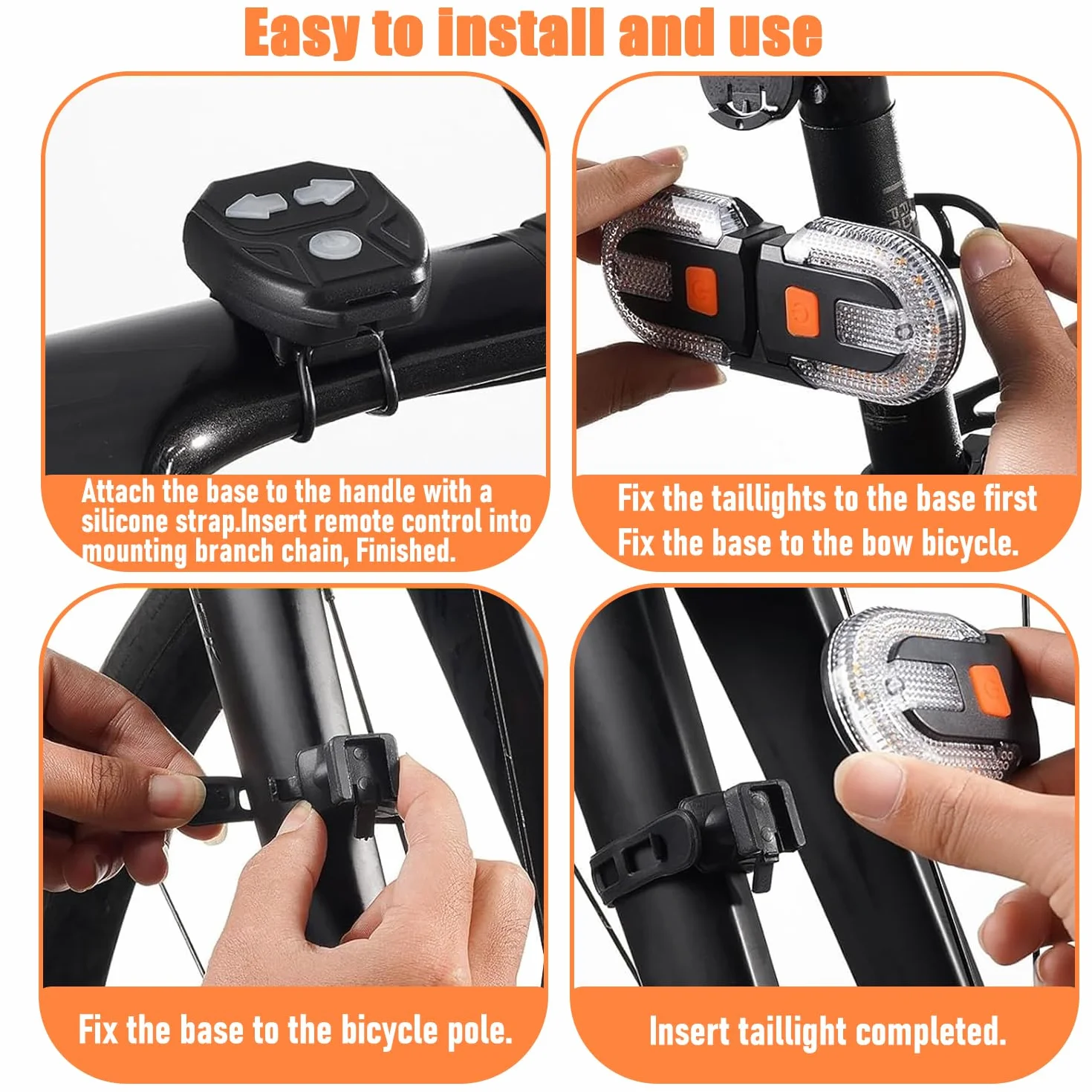 Easy to install and use

Attach the base to the handle with a silicone strap.Insert remote control into mounting branch chain, Finished.

Fix the taillights to the base first
Fix the base to the bow bicycle.

Fix the base to the bicycle pole.

Insert taillight completed.