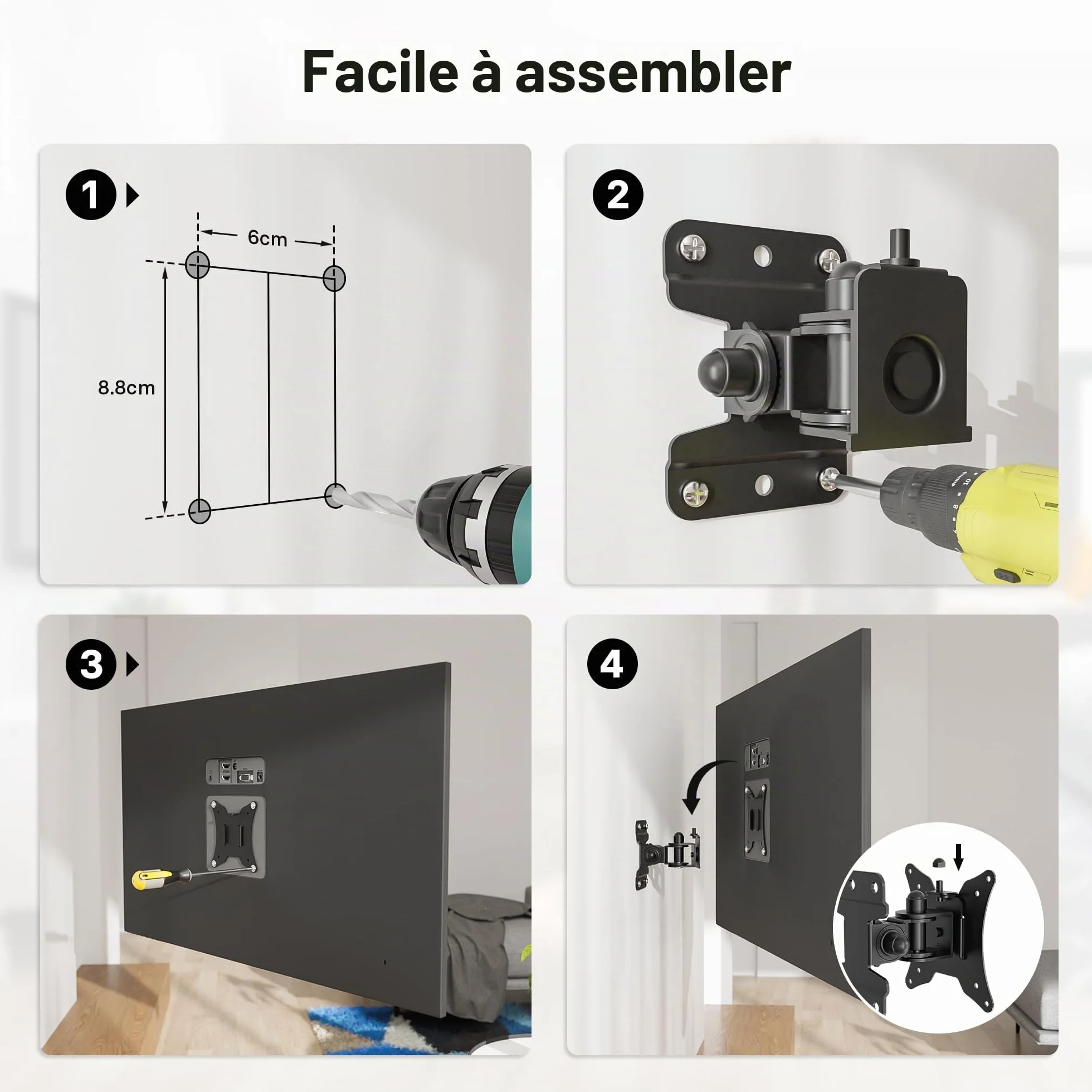 Facile à assembler

1

6cm

8.8cm

2

3

4