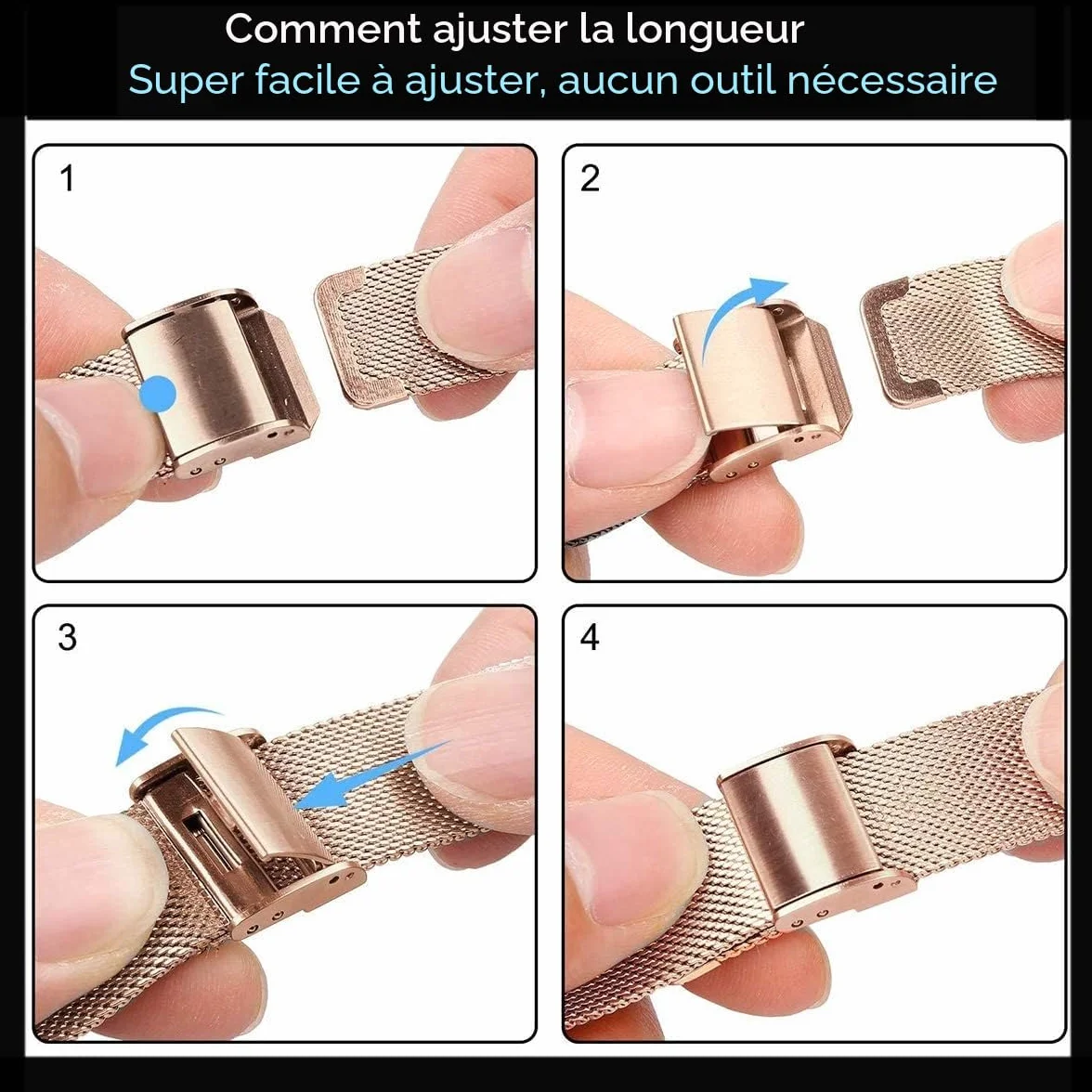 Comment ajuster la longueur
Super facile à ajuster, aucun outil nécessaire

1

2

3

4